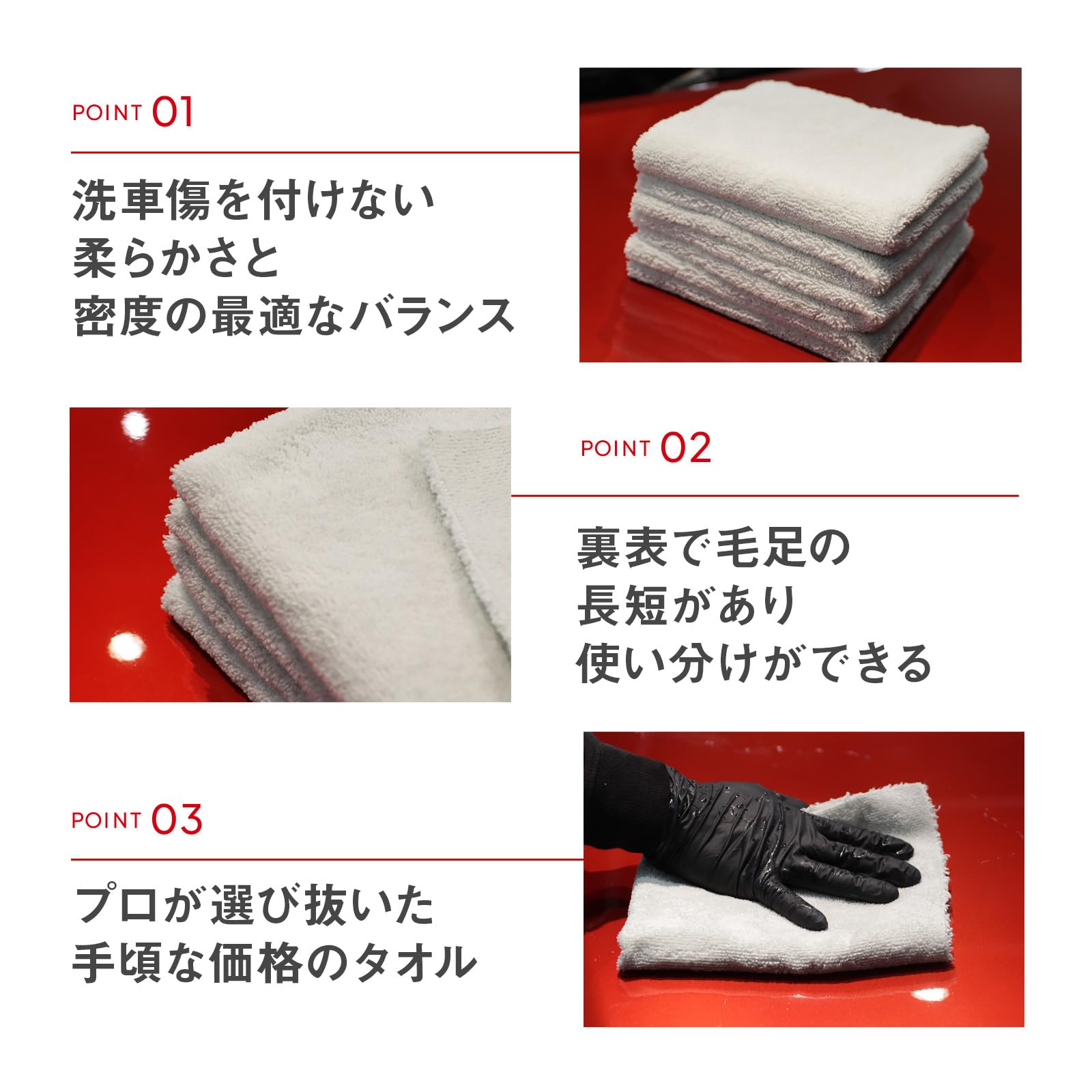 POINT 01

洗車傷を付けない
柔らかさと
密度の最適なバランス

POINT 02

裏表で毛足の
長短があり
使い分けができる

POINT 03

プロが選び抜いた
手頃な価格のタオル